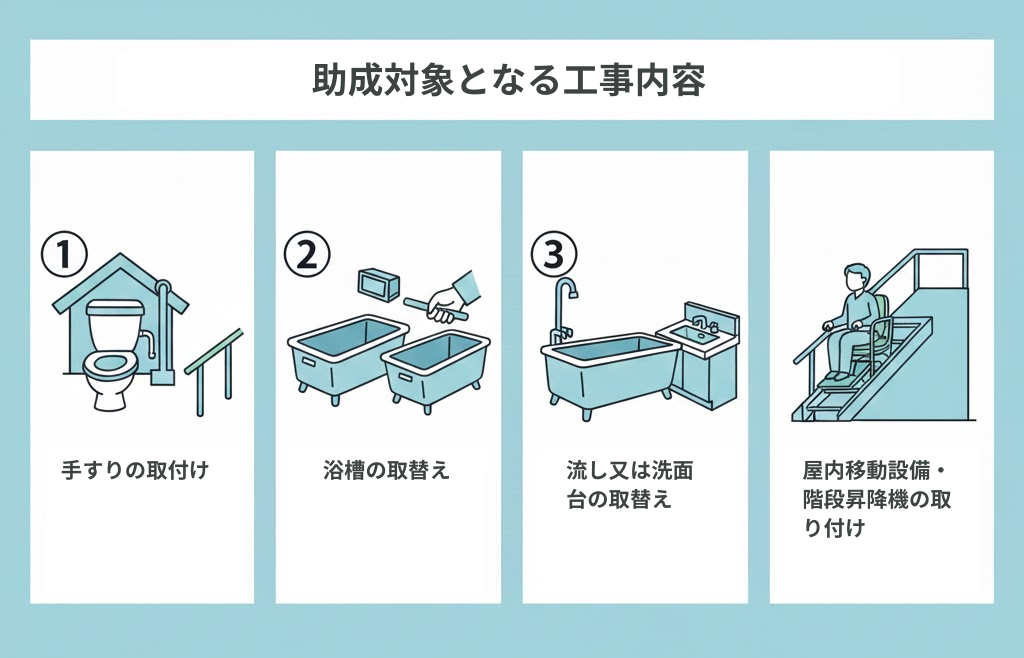 助成対象となる工事内容

①

手すりの取付け

②

浴槽の取替え

③

流し又は洗面台の取替え

屋内移動設備・階段昇降機の取り付け