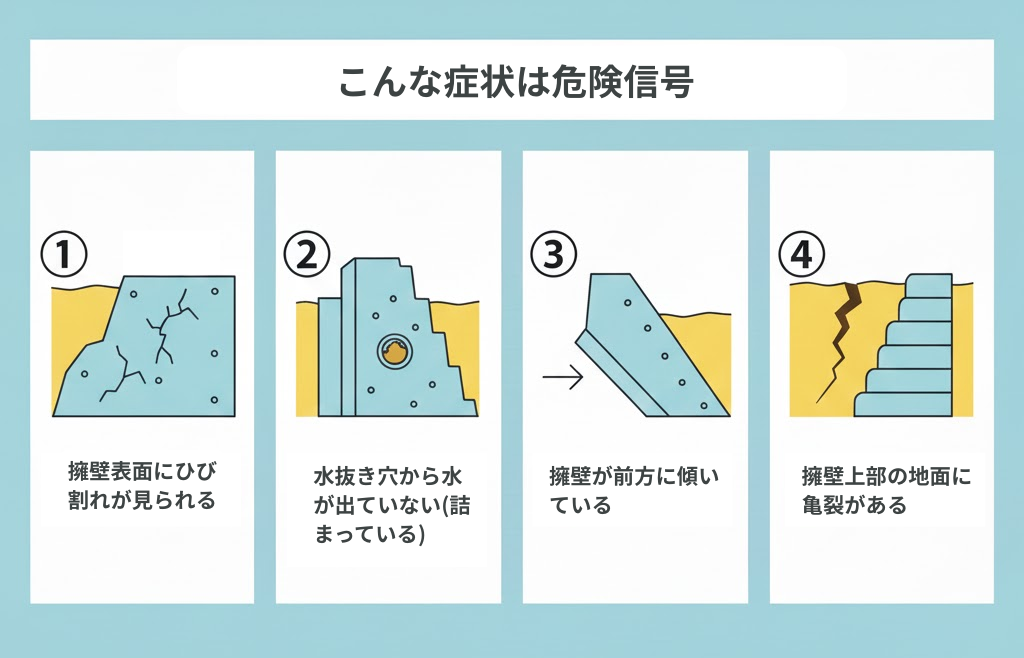 こんな症状は危険信号

①

擁壁表面にひび割れが見られる

②

水抜き穴から水が出ていない(詰まっている)

③

擁壁が前方に傾いている

④

擁壁上部の地面に亀裂がある